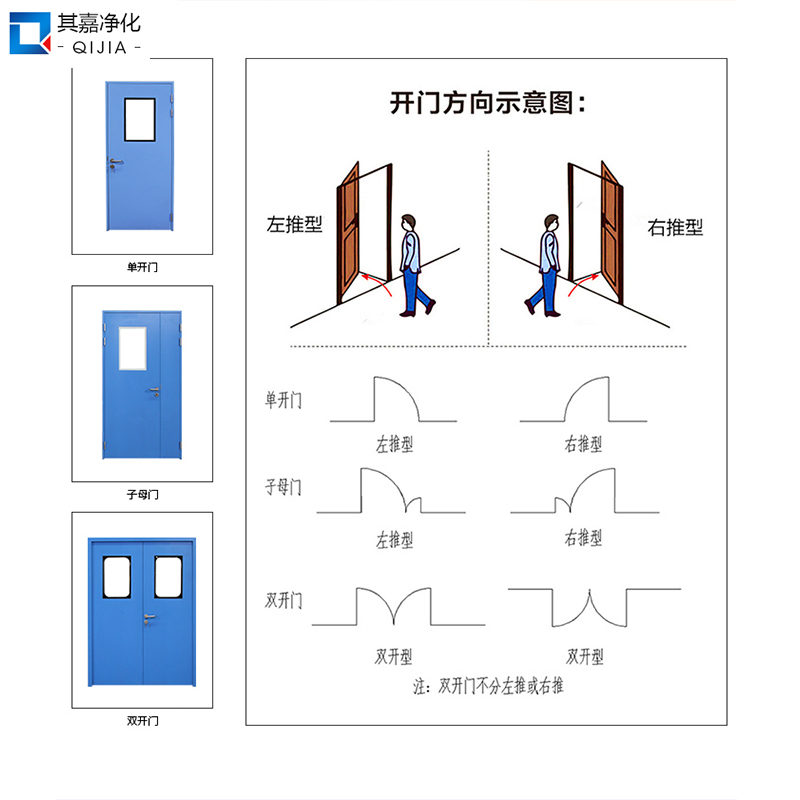 其嘉净化
- QIJIA -

单开门

子母门

双开门

开门方向示意图：

左推型

右推型

单开门

左推型

右推型

子母门

左推型

右推型

双开门

双开型

双开型

注：双开门不分左推或右推